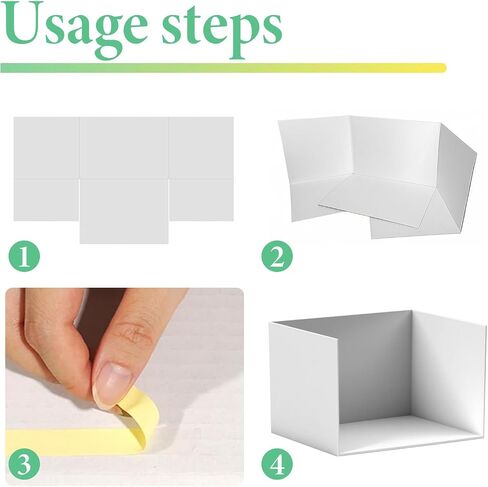 Usage steps

1

2

3

4