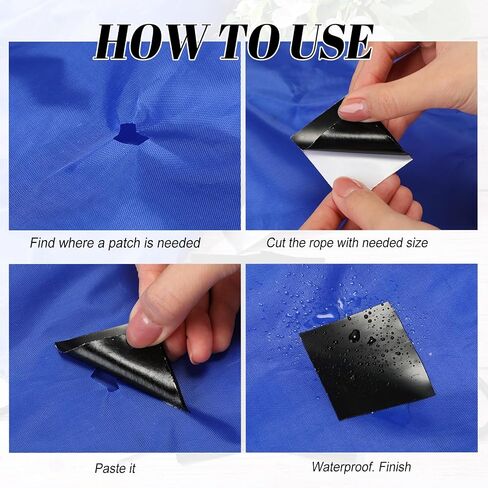 HOW TO USE

Find where a patch is needed

Cut the rope with needed size

Paste it

Waterproof. Finish