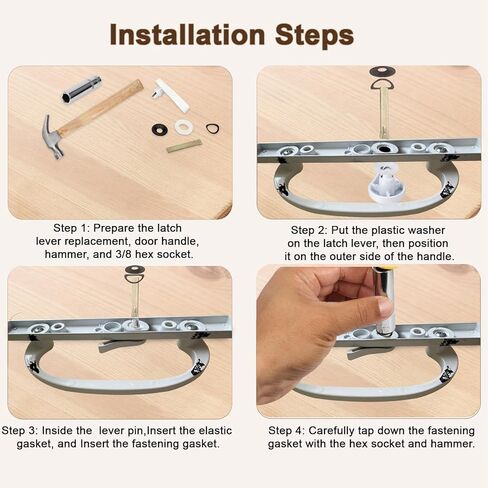 Installation Steps

Step 1: Prepare the latch lever replacement, door handle, hammer, and 3/8 hex socket.

Step 2: Put the plastic washer on the latch lever, then position it on the outer side of the handle.

Step 3: Inside the  lever pin,Insert the elastic gasket, and Insert the fastening gasket.

Step 4: Carefully tap down the fastening gasket with the hex socket and hammer.