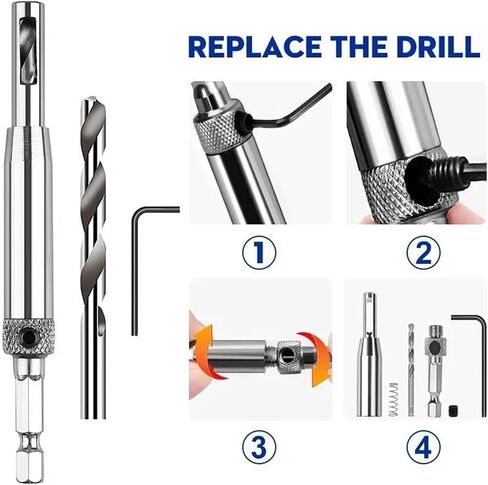 REPLACE THE DRILL

1

2

3

4