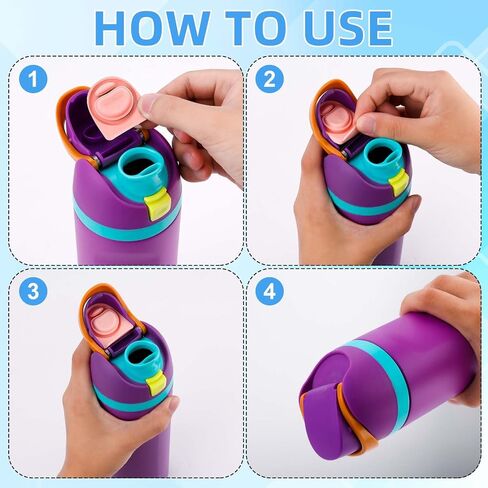 HOW TO USE

1

2

3

4