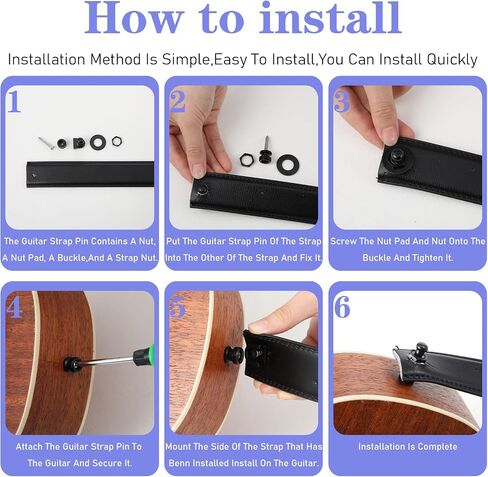 How to install

Installation Method Is Simple,Easy To Install,You Can Install Quickly

1

The Guitar Strap Pin Contains A Nut, A Nut Pad, A Buckle,And A Strap Nut.

2

Put The Guitar Strap Pin Of The Strap Into The Other Of The Strap And Fix It.

3

Screw The Nut Pad And Nut Onto The Buckle And Tighten It.

4

Attach The Guitar Strap Pin To The Guitar And Secure It.

5

Mount The Side Of The Strap That Has Benn Installed Install On The Guitar.

6

Installation Is Complete