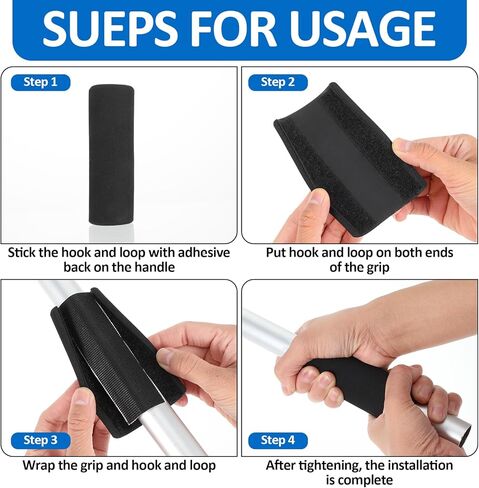 SUEPS FOR USAGE

Step 1

Stick the hook and loop with adhesive back on the handle

Step 2

Put hook and loop on both ends of the grip

Step 3

Wrap the grip and hook and loop

Step 4

After tightening, the installation is complete