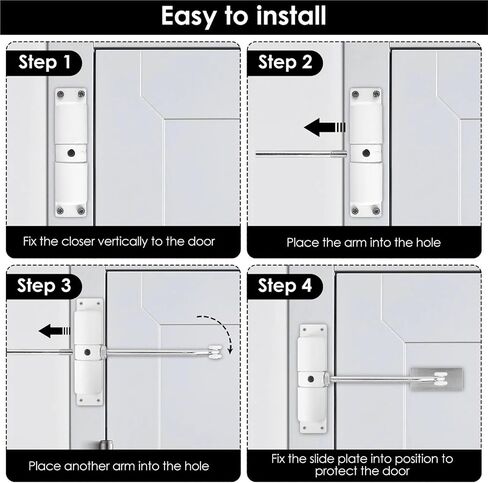 Easy to install

Step 1

Fix the closer vertically to the door

Step 2

Place the arm into the hole

Step 3

Place another arm into the hole

Step 4

Fix the slide plate into position to protect the door