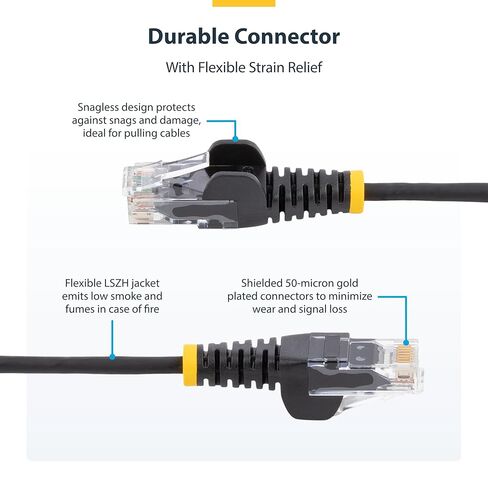 Durable Connector

With Flexible Strain Relief

Snagless design protects against snags and damage, ideal for pulling cables

Flexible LSZH jacket emits low smoke and fumes in case of fire

Shielded 50-micron gold plated connectors to minimize wear and signal loss