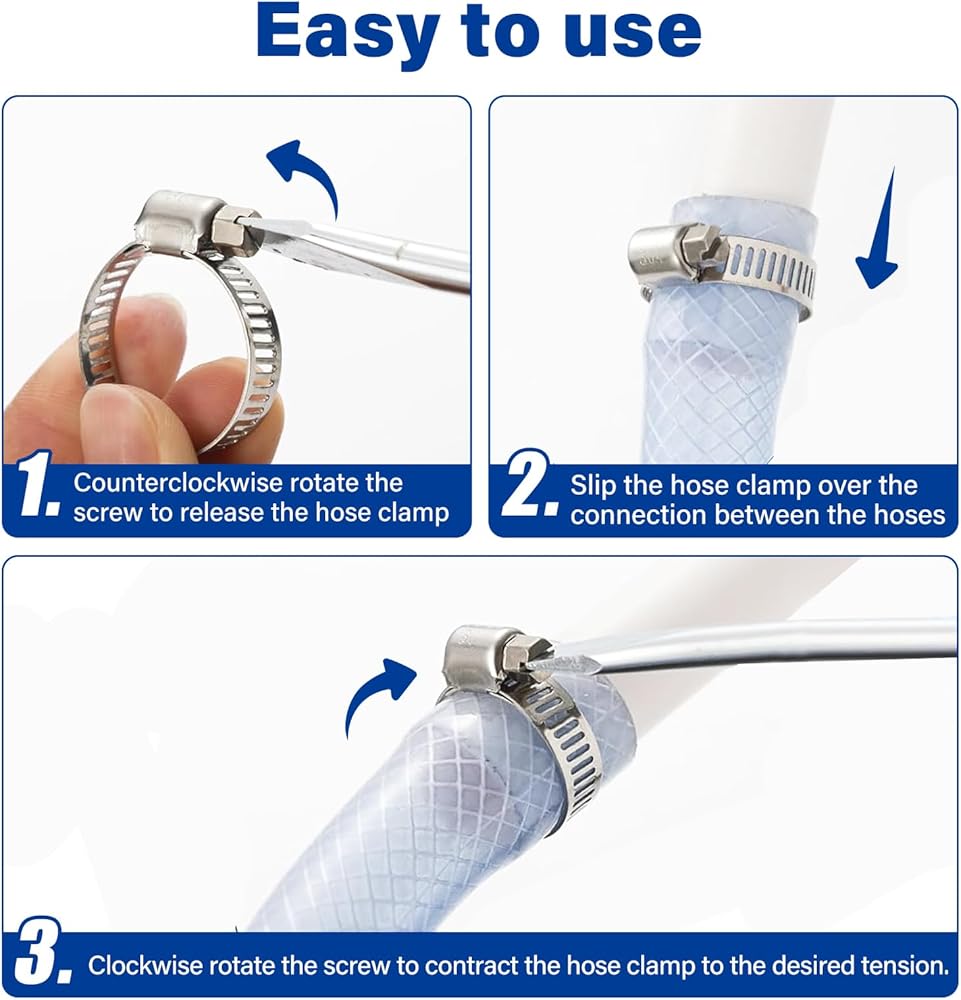 Easy to use

1. Counterclockwise rotate the screw to release the hose clamp

2. Slip the hose clamp over the connection between the hoses

3. Clockwise rotate the screw to contract the hose clamp to the desired tension.