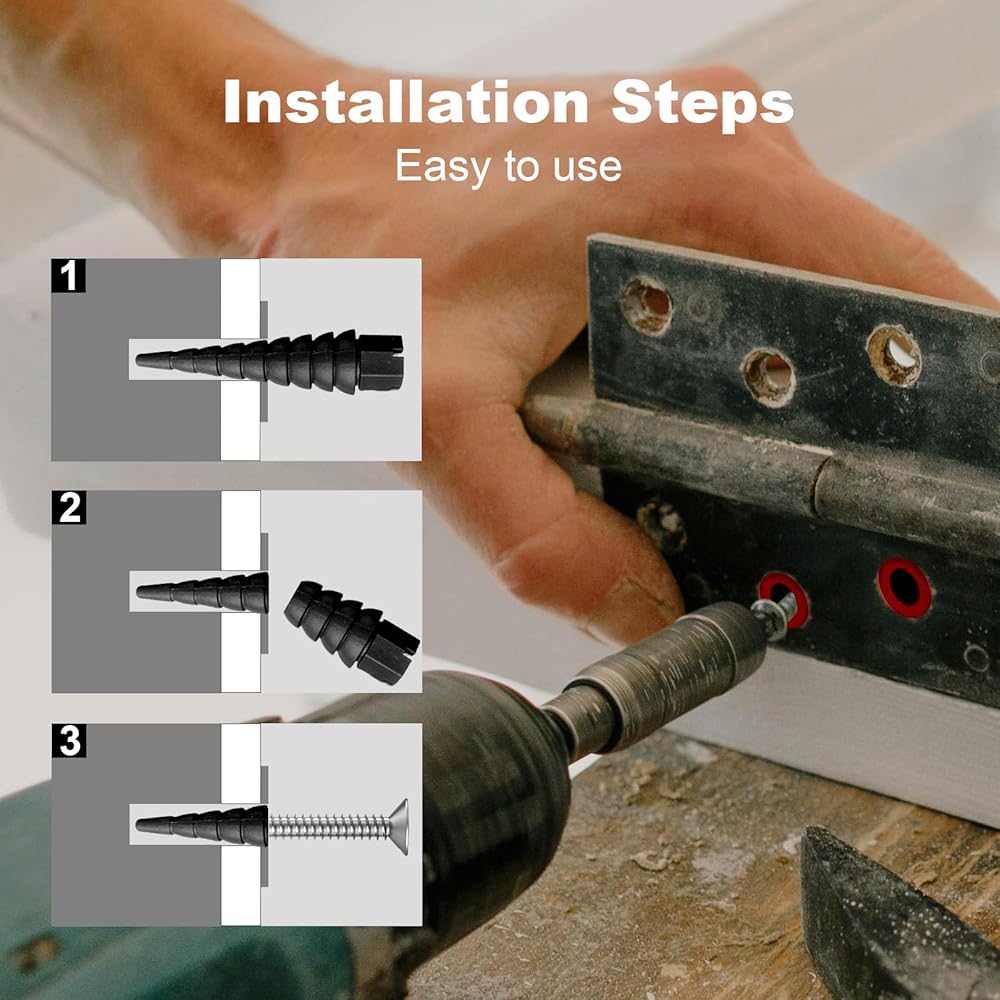 Installation Steps
Easy to use

1

2

3