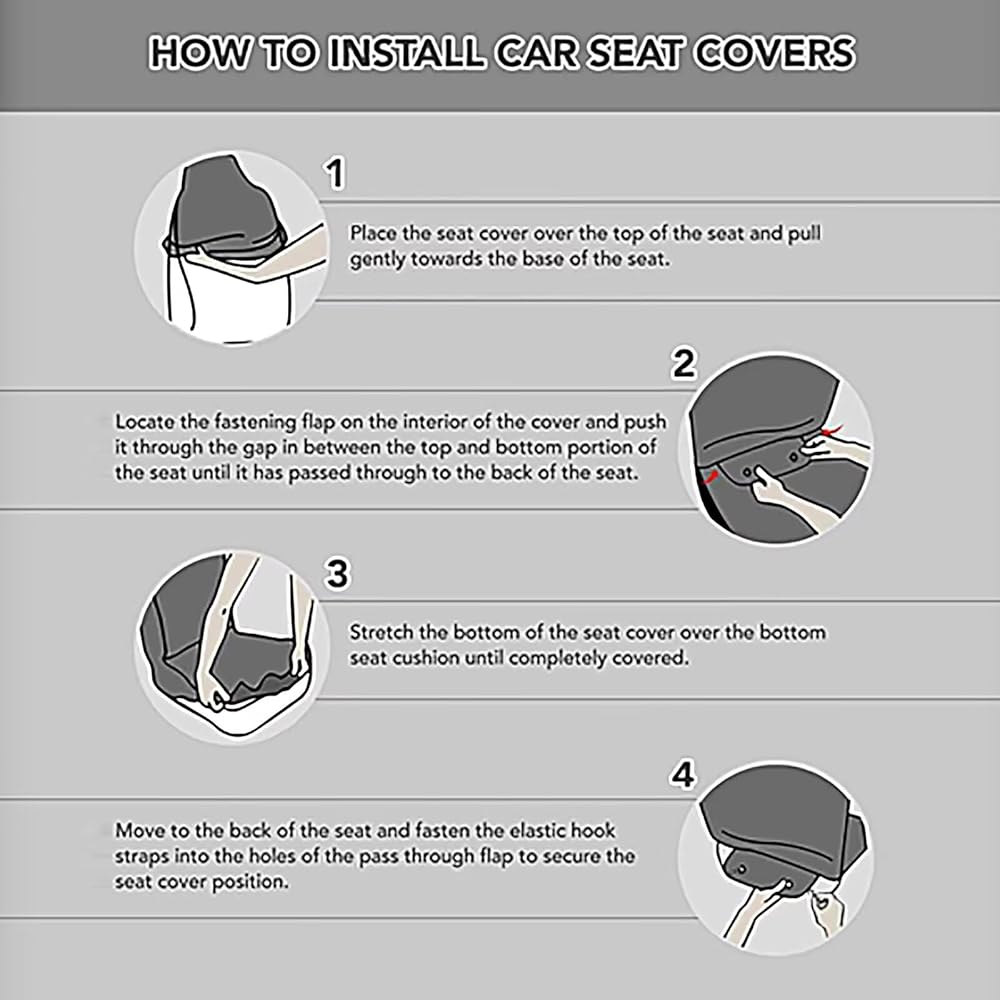 HOW TO INSTALL CAR SEAT COVERS

1

Place the seat cover over the top of the seat and pull gently towards the base of the seat.

2

Locate the fastening flap on the interior of the cover and push it through the gap in between the top and bottom portion of the seat until it has passed through to the back of the seat.

3

Stretch the bottom of the seat cover over the bottom seat cushion until completely covered.

4

Move to the back of the seat and fasten the elastic hook straps into the holes of the pass through flap to secure the seat cover position.