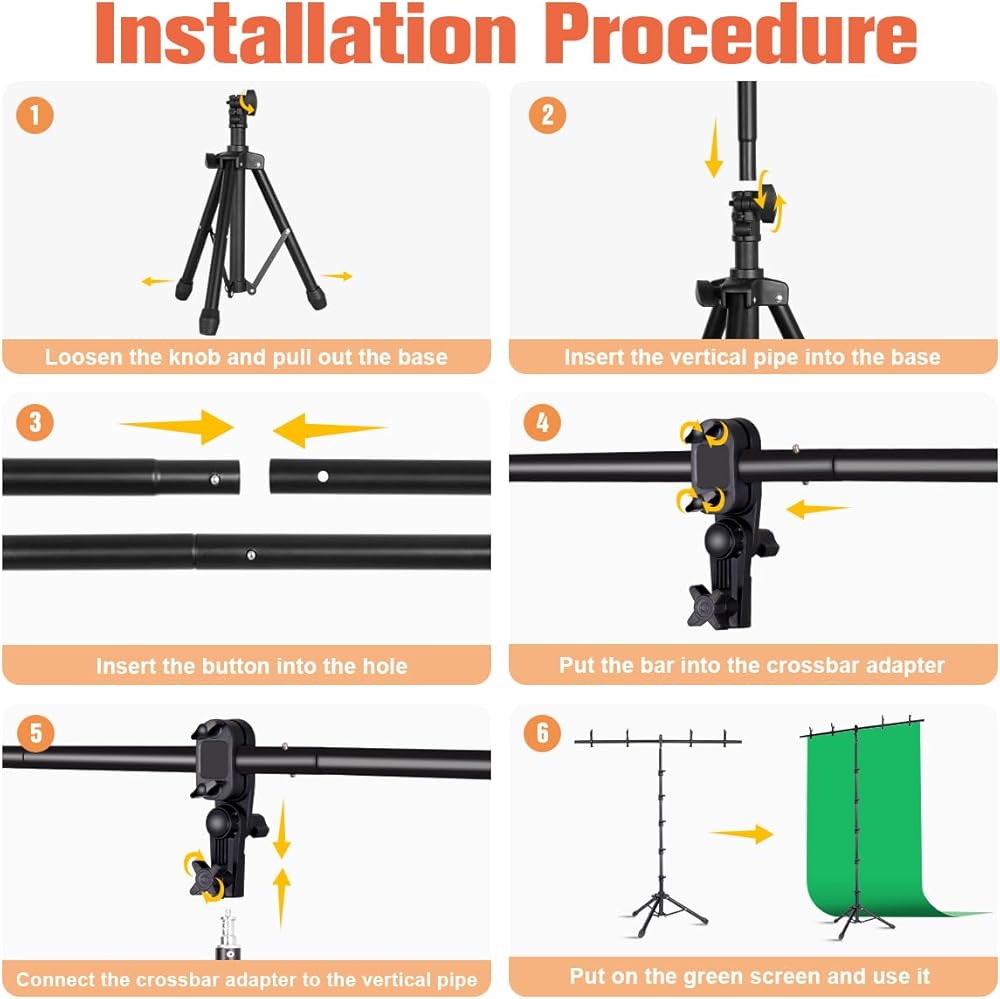 Installation Procedure

1

Loosen the knob and pull out the base

2

Insert the vertical pipe into the base

3

Insert the button into the hole

4

Put the bar into the crossbar adapter

5

Connect the crossbar adapter to the vertical pipe

6

Put on the green screen and use it