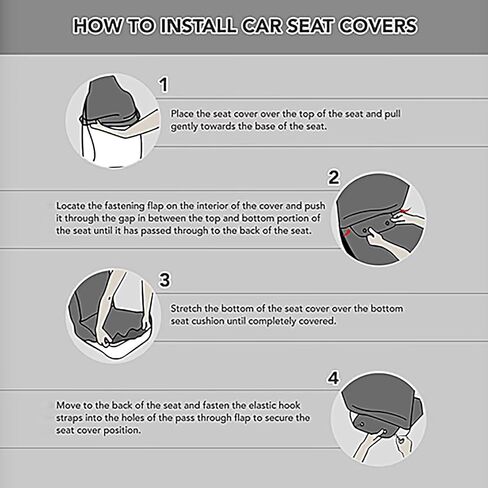 HOW TO INSTALL CAR SEAT COVERS

1

Place the seat cover over the top of the seat and pull gently towards the base of the seat.

2

Locate the fastening flap on the interior of the cover and push it through the gap in between the top and bottom portion of the seat until it has passed through to the back of the seat.

3

Stretch the bottom of the seat cover over the bottom seat cushion until completely covered.

4

Move to the back of the seat and fasten the elastic hook straps into the holes of the pass through flap to secure the seat cover position.