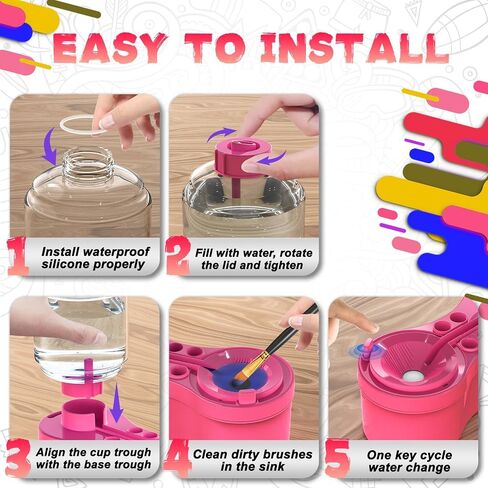 EASY TO INSTALL

1 Install waterproof silicone properly

2 Fill with water, rotate the lid and tighten

3 Align the cup trough with the base trough

4 Clean dirty brushes in the sink

5 One key cycle water change