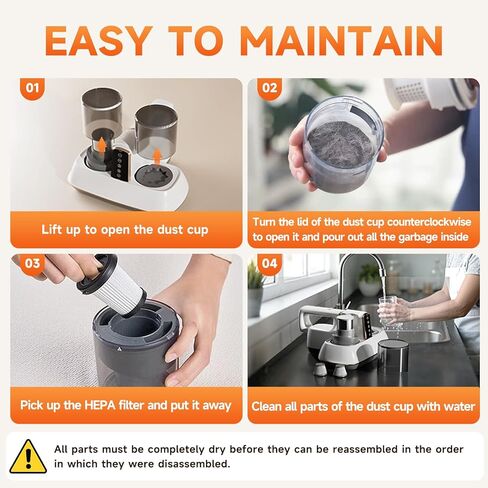 EASY TO MAINTAIN

01

Lift up to open the dust cup

02

Turn the lid of the dust cup counterclockwise to open it and pour out all the garbage inside

03

Pick up the HEPA filter and put it away

04

Clean all parts of the dust cup with water

All parts must be completely dry before they can be reassembled in the order in which they were disassembled.