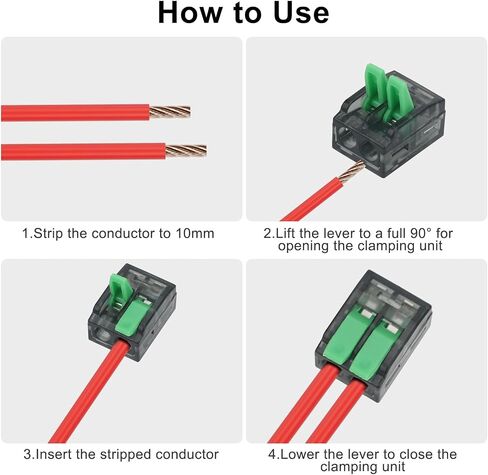 How to Use

1.Strip the conductor to 10mm

2.Lift the lever to a full 90° for opening the clamping unit

3.Insert the stripped conductor

4.Lower the lever to close the clamping unit