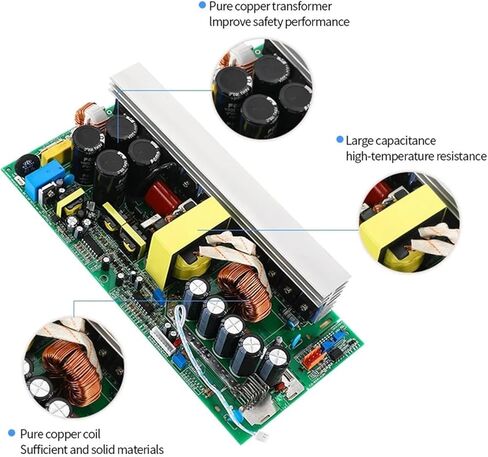 Pure copper transformer
Improve safety performance

Large capacitance
high-temperature resistance

Pure copper coil
Sufficient and solid materials