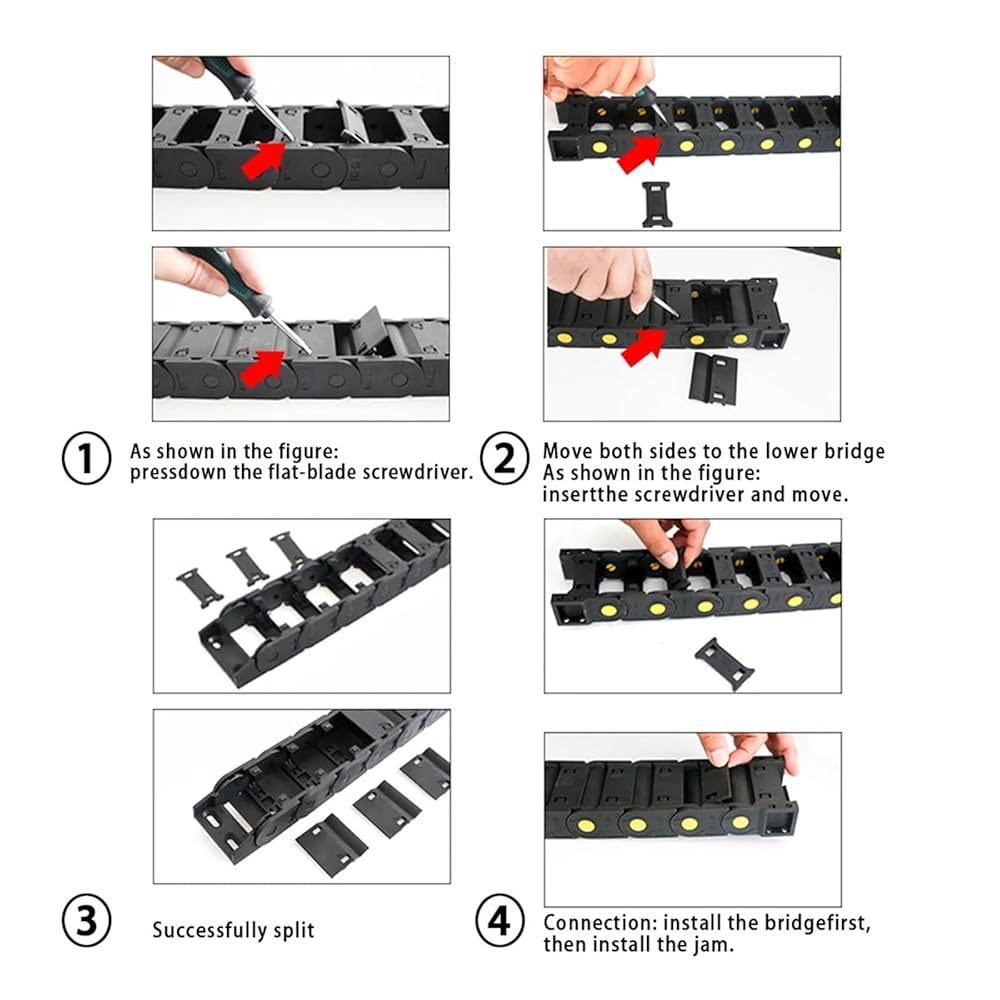 ① As shown in the figure: pressdown the flat-blade screwdriver.

② Move both sides to the lower bridge As shown in the figure: insertthe screwdriver and move.

③ Successfully split

④ Connection: install the bridgefirst, then install the jam.