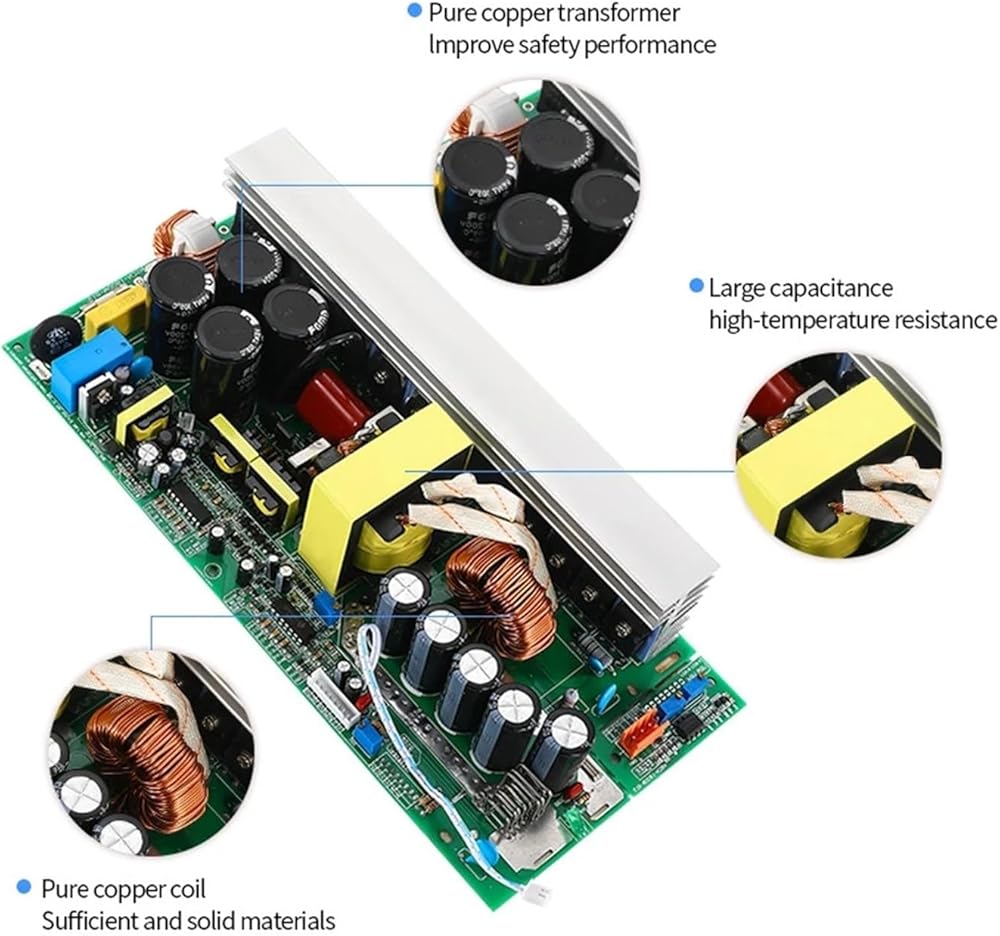 Pure copper transformer
Improve safety performance

Large capacitance
high-temperature resistance

Pure copper coil
Sufficient and solid materials