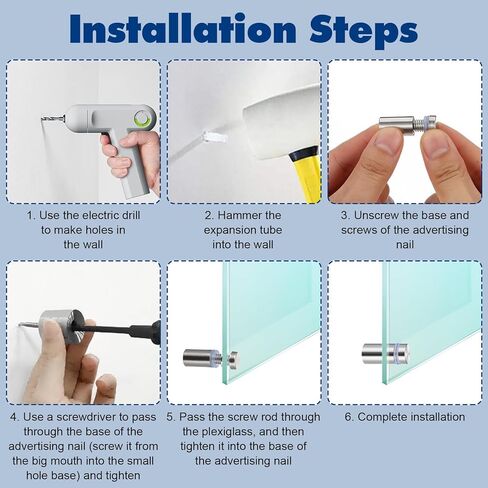 Installation Steps

1. Use the electric drill to make holes in the wall

2. Hammer the expansion tube into the wall

3. Unscrew the base and screws of the advertising nail

4. Use a screwdriver to pass through the base of the advertising nail (screw it from the big mouth into the small hole base) and tighten

5. Pass the screw rod through the plexiglass, and then tighten it into the base of the advertising nail

6. Complete installation