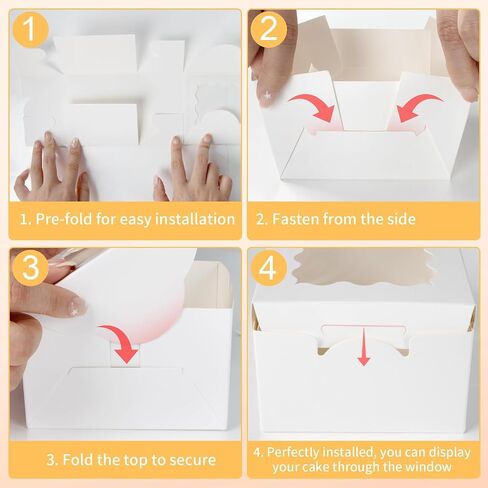 1

1. Pre-fold for easy installation

2

2. Fasten from the side

3

3. Fold the top to secure

4

4. Perfectly installed, you can display your cake through the window