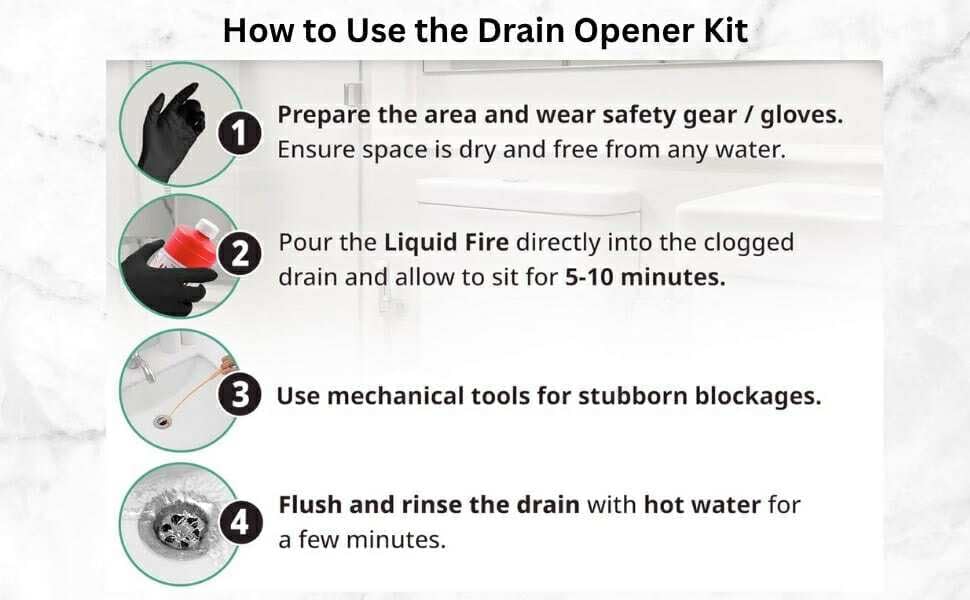 How to Use the Drain Opener Kit

1 Prepare the area and wear safety gear / gloves. Ensure space is dry and free from any water.

2 Pour the Liquid Fire directly into the clogged drain and allow to sit for 5-10 minutes.

3 Use mechanical tools for stubborn blockages.

4 Flush and rinse the drain with hot water for a few minutes.