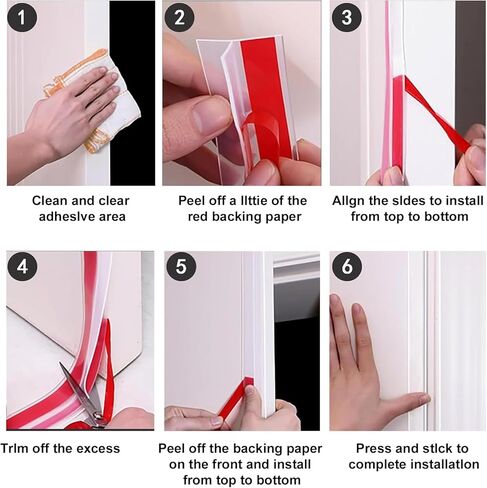 1

Clean and clear adheslve area

2

Peel off a llttie of the red backing paper

3

Allgn the sldes to install from top to bottom

4

Trlm off the excess

5

Peel off the backing paper on the front and install from top to bottom

6

Press and stlck to complete installatlon