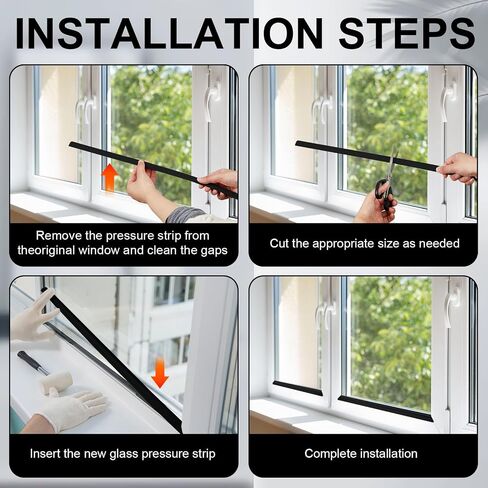 INSTALLATION STEPS

Remove the pressure strip from theoriginal window and clean the gaps

Cut the appropriate size as needed

Insert the new glass pressure strip

Complete installation