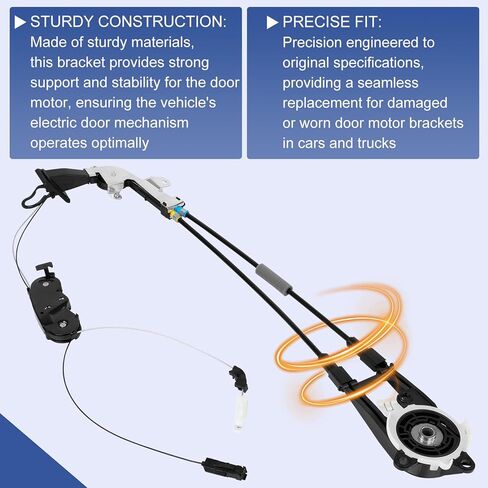 ▶ STURDY CONSTRUCTION:
Made of sturdy materials, this bracket provides strong support and stability for the door motor, ensuring the vehicle's electric door mechanism operates optimally

▶ PRECISE FIT:
Precision engineered to original specifications, providing a seamless replacement for damaged or worn door motor brackets in cars and trucks