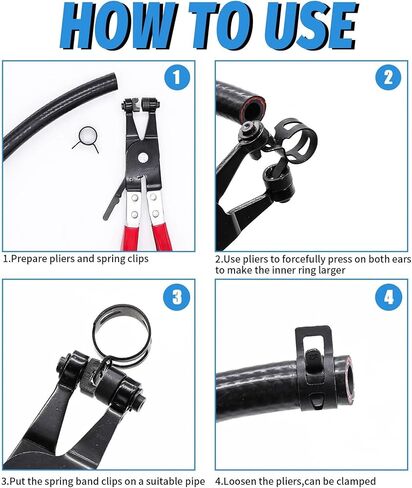 HOW TO USE

1

1.Prepare pliers and spring clips

2

2.Use pliers to forcefully press on both ears to make the inner ring larger

3

3.Put the spring band clips on a suitable pipe

4

4.Loosen the pliers,can be clamped