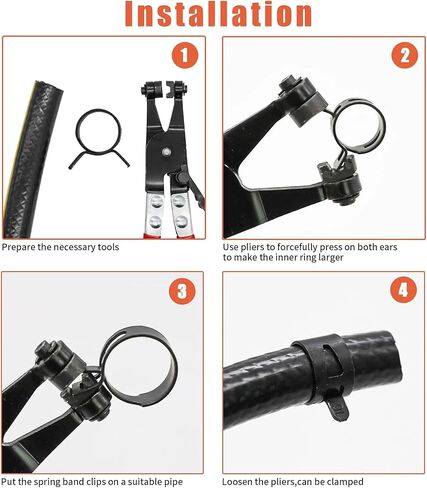 Installation

1

Prepare the necessary tools

2

Use pliers to forcefully press on both ears to make the inner ring larger

3

Put the spring band clips on a suitable pipe

4

Loosen the pliers,can be clamped