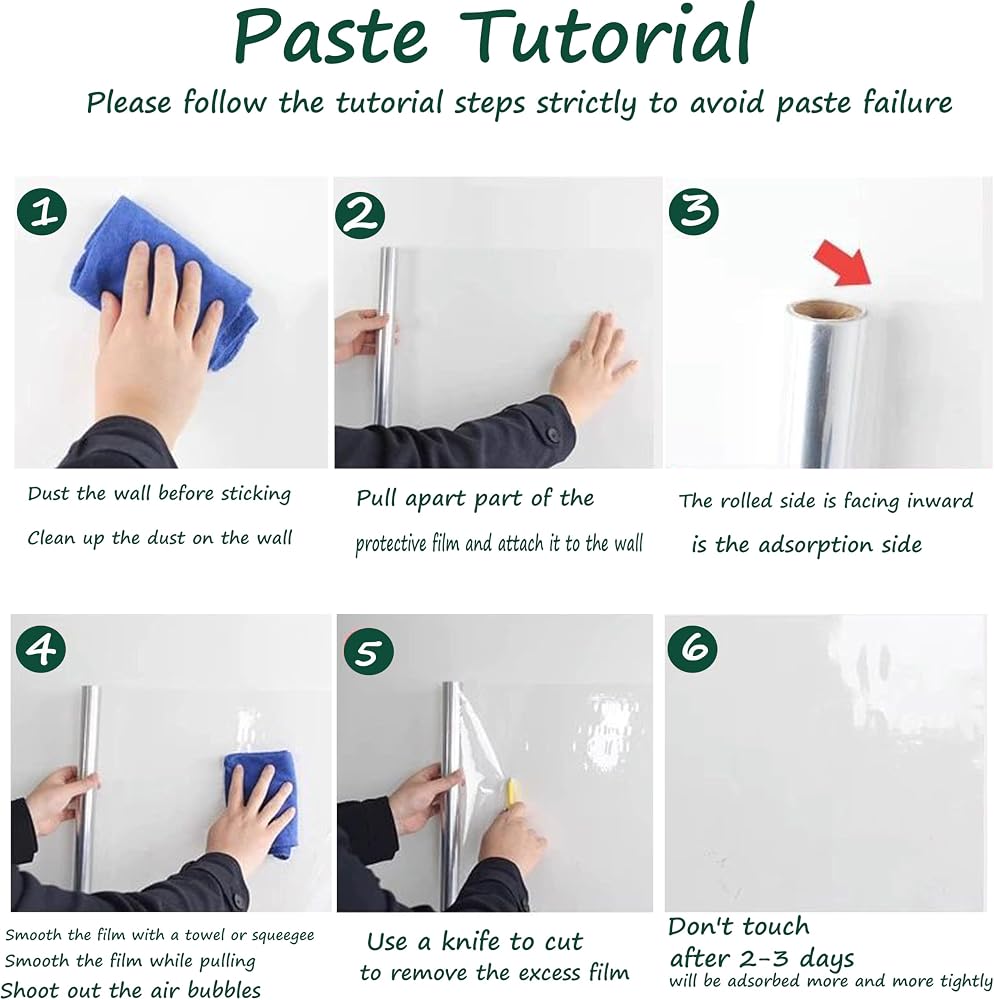 Paste Tutorial

Please follow the tutorial steps strictly to avoid paste failure

1

Dust the wall before sticking
Clean up the dust on the wall

2

Pull apart part of the protective film and attach it to the wall

3

The rolled side is facing inward is the adsorption side

4

Smooth the film with a towel or squeegee
Smooth the film while pulling
Shoot out the air bubbles

5

Use a knife to cut to remove the excess film

6

Don't touch after 2-3 days
will be adsorbed more and more tightly