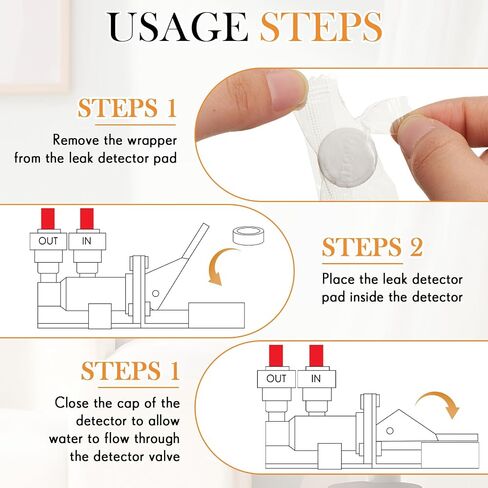 USAGE STEPS

STEPS 1

Remove the wrapper from the leak detector pad

OUT IN

STEPS 2

Place the leak detector pad inside the detector

STEPS 1

Close the cap of the detector to allow water to flow through the detector valve

OUT IN