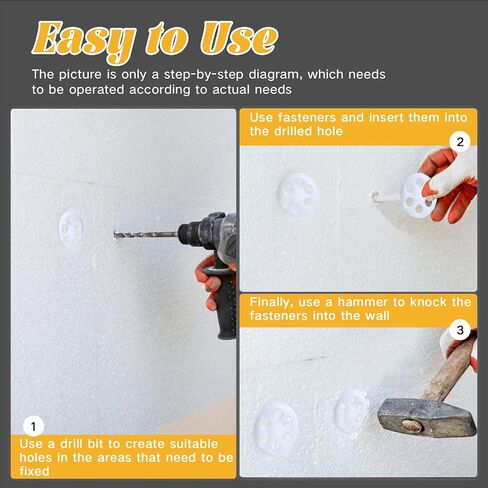 Easy to Use

The picture is only a step-by-step diagram, which needs to be operated according to actual needs

1

Use a drill bit to create suitable holes in the areas that need to be fixed

Use fasteners and insert them into the drilled hole

2

Finally, use a hammer to knock the fasteners into the wall

3