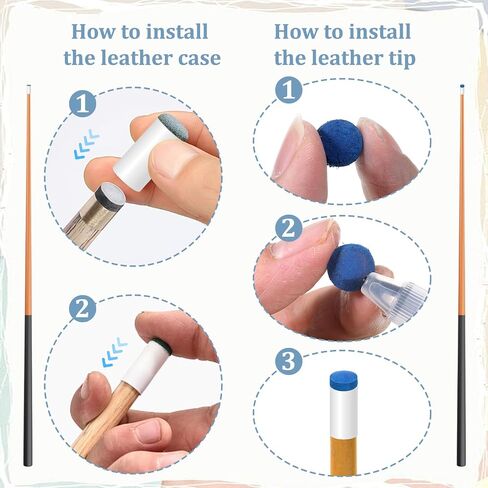 How to install the leather case

1

2

How to install the leather tip

1

2

3