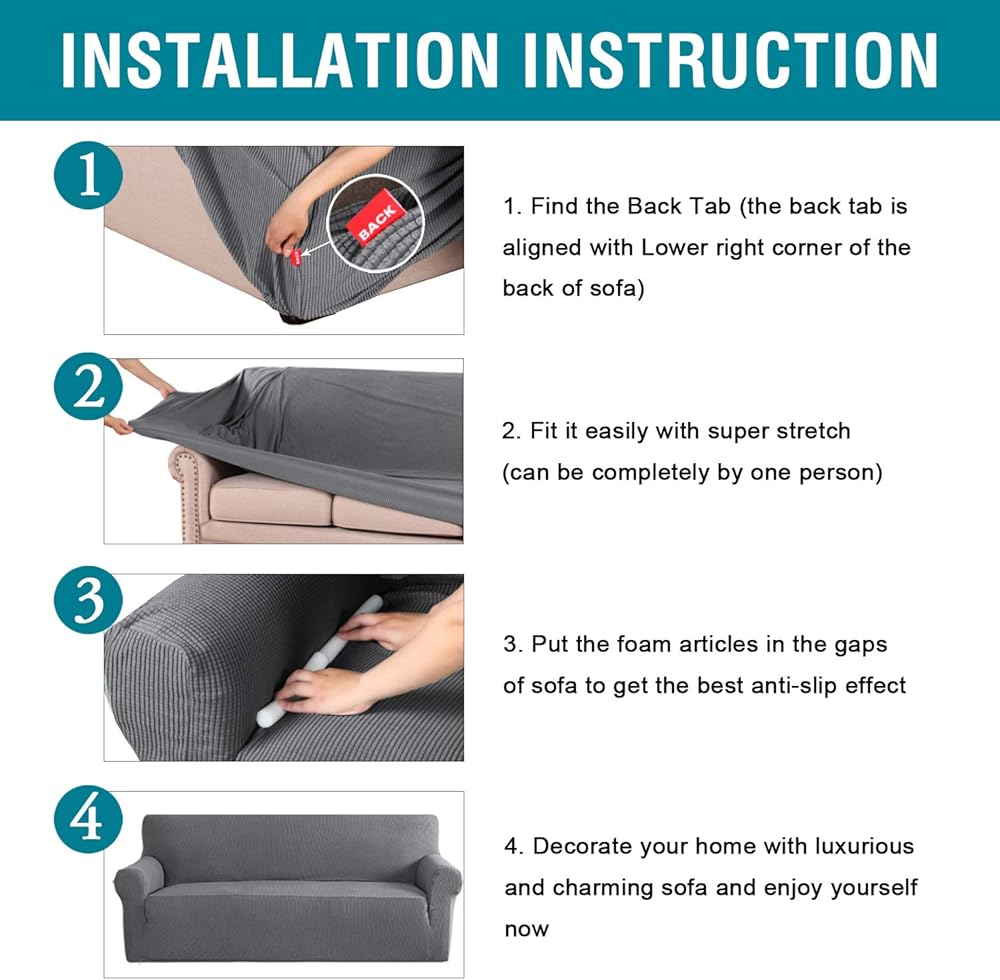 INSTALLATION INSTRUCTION

1

BACK

1. Find the Back Tab (the back tab is aligned with Lower right corner of the back of sofa)

2

2. Fit it easily with super stretch (can be completely by one person)

3

3. Put the foam articles in the gaps of sofa to get the best anti-slip effect

4

4. Decorate your home with luxurious and charming sofa and enjoy yourself now