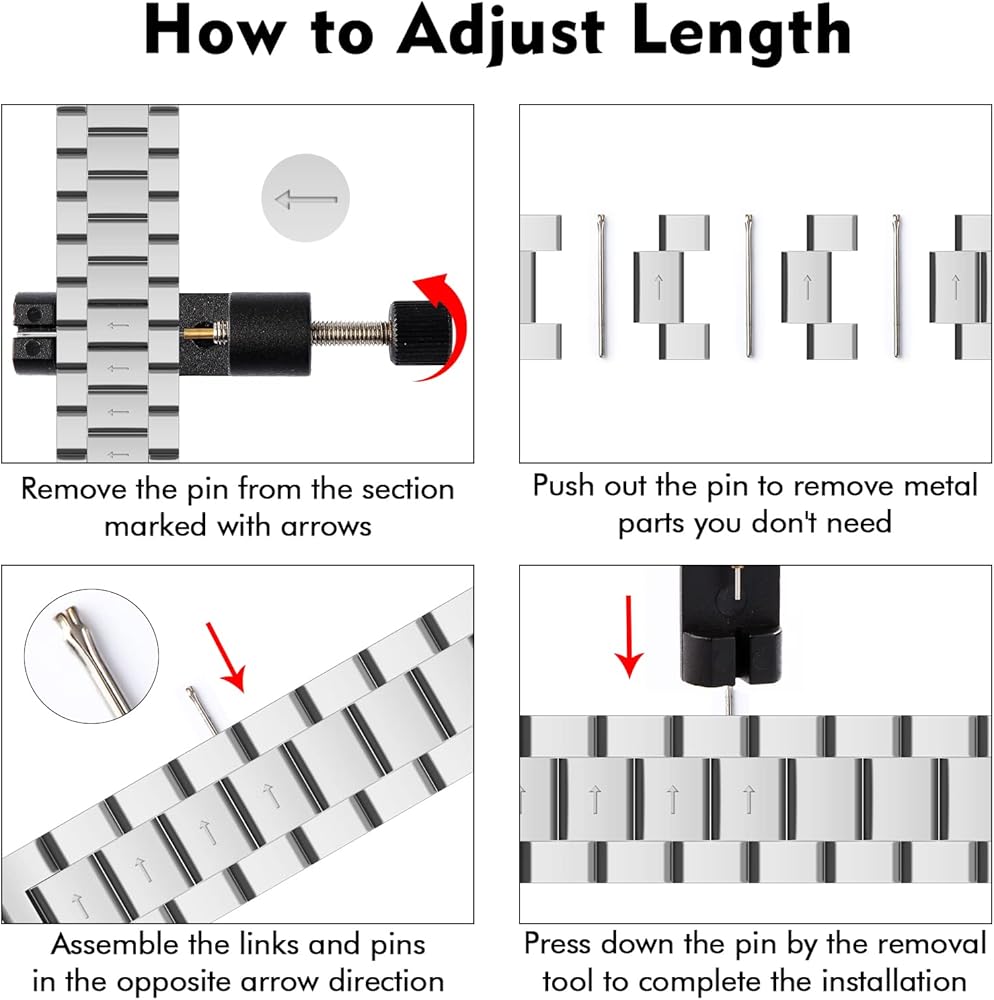 How to Adjust Length

Remove the pin from the section marked with arrows

Push out the pin to remove metal parts you don't need

Assemble the links and pins in the opposite arrow direction

Press down the pin by the removal tool to complete the installation