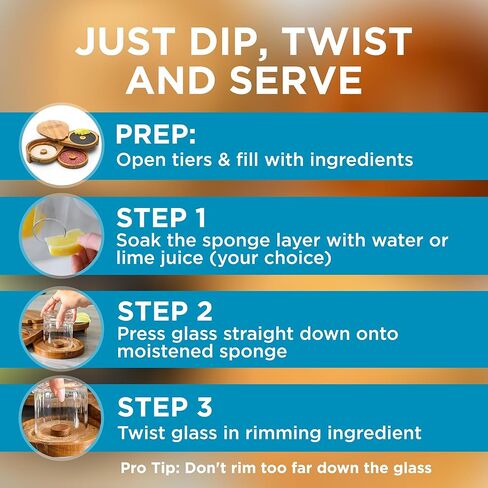 JUST DIP, TWIST AND SERVE

PREP:
Open tiers & fill with ingredients

STEP 1
Soak the sponge layer with water or lime juice (your choice)

STEP 2
Press glass straight down onto moistened sponge

STEP 3
Twist glass in rimming ingredient

Pro Tip: Don't rim too far down the glass