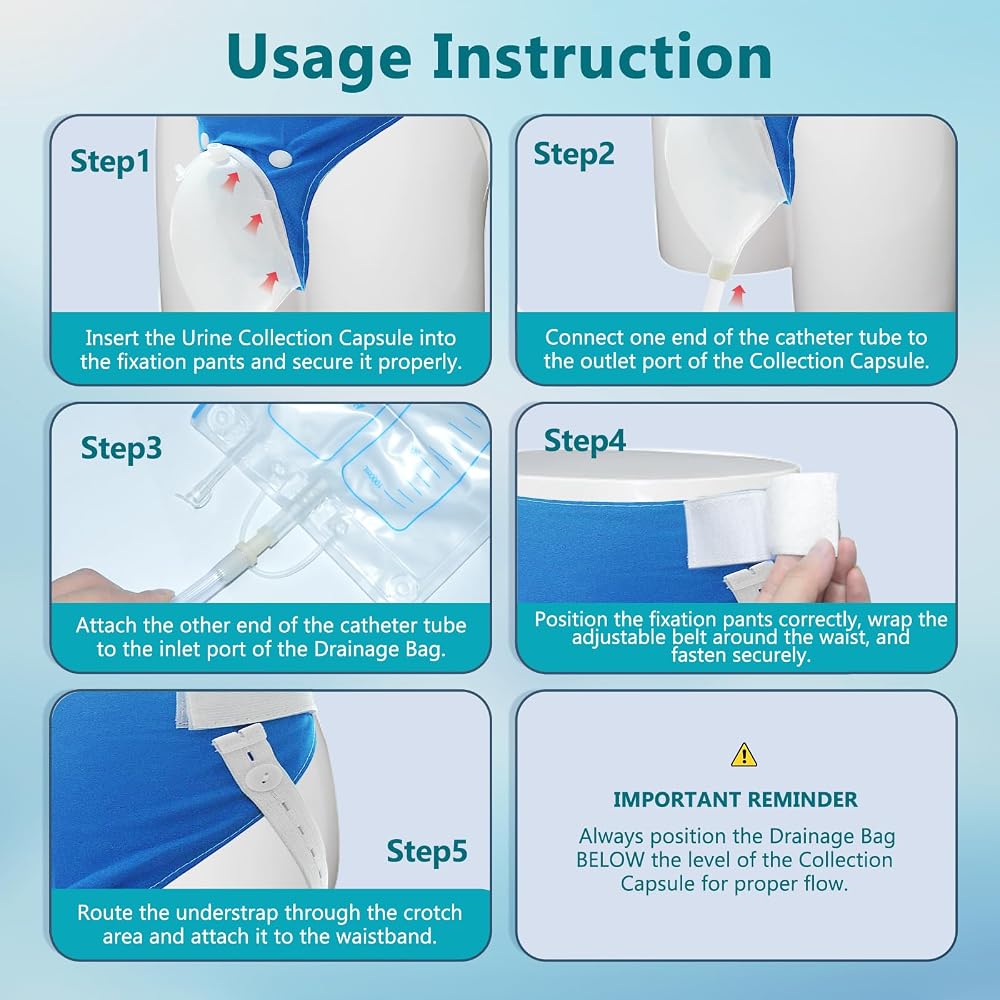 Usage Instruction

Step1

Insert the Urine Collection Capsule into the fixation pants and secure it properly.

Step2

Connect one end of the catheter tube to the outlet port of the Collection Capsule.

Step3

Attach the other end of the catheter tube to the inlet port of the Drainage Bag.

Step4

Position the fixation pants correctly, wrap the adjustable belt around the waist, and fasten securely.

Step5

Route the understrap through the crotch area and attach it to the waistband.

IMPORTANT REMINDER

Always position the Drainage Bag BELOW the level of the Collection Capsule for proper flow.