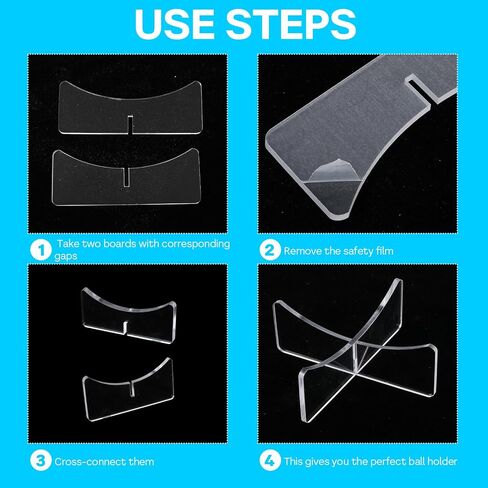 USE STEPS

1 Take two boards with corresponding gaps

2 Remove the safety film

3 Cross-connect them

4 This gives you the perfect ball holder