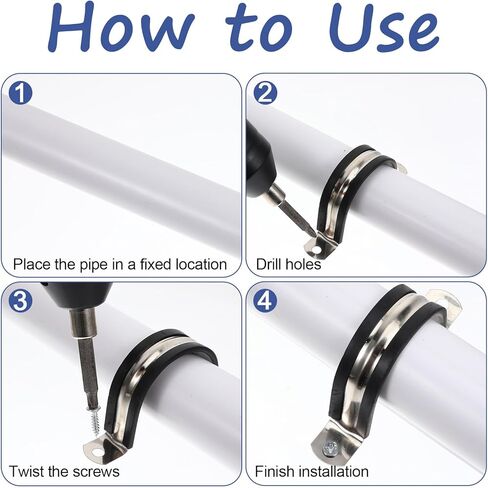 How to Use

1

Place the pipe in a fixed location

2

Drill holes

3

Twist the screws

4

Finish installation