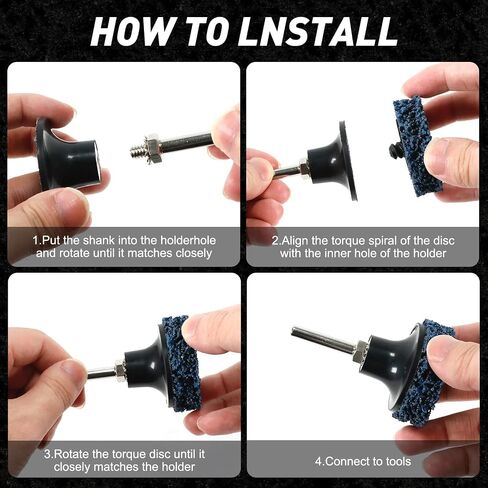 HOW TO LNSTALL

1.Put the shank into the holderhole and rotate until it matches closely

2.Align the torque spiral of the disc with the inner hole of the holder

3.Rotate the torque disc until it closely matches the holder

4.Connect to tools