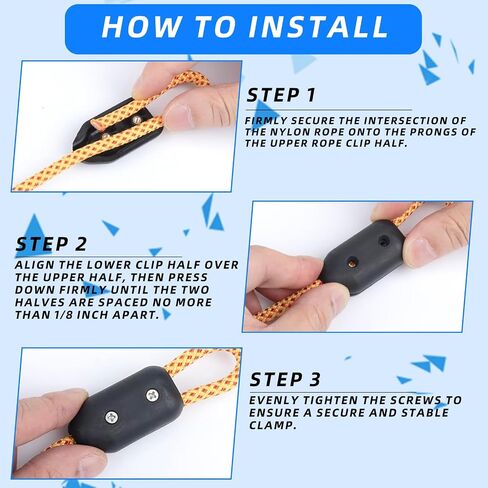 HOW TO INSTALL

STEP 1

FIRMLY SECURE THE INTERSECTION OF THE NYLON ROPE ONTO THE PRONGS OF THE UPPER ROPE CLIP HALF.

STEP 2

ALIGN THE LOWER CLIP HALF OVER THE UPPER HALF, THEN PRESS DOWN FIRMLY UNTIL THE TWO HALVES ARE SPACED NO MORE THAN 1/8 INCH APART.

STEP 3

EVENLY TIGHTEN THE SCREWS TO ENSURE A SECURE AND STABLE CLAMP.