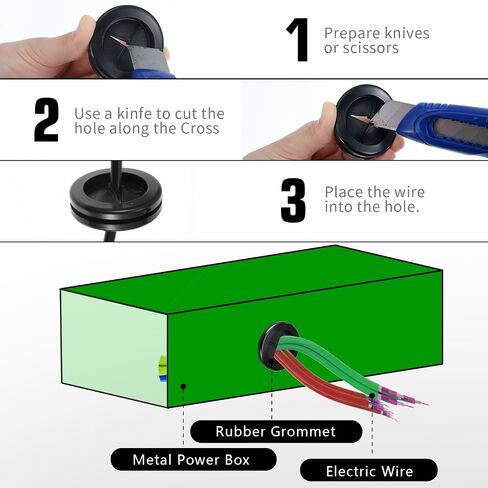 1 Prepare knives or scissors

2 Use a kinfe to cut the hole along the Cross

3 Place the wire into the hole.

Rubber Grommet

Metal Power Box

Electric Wire