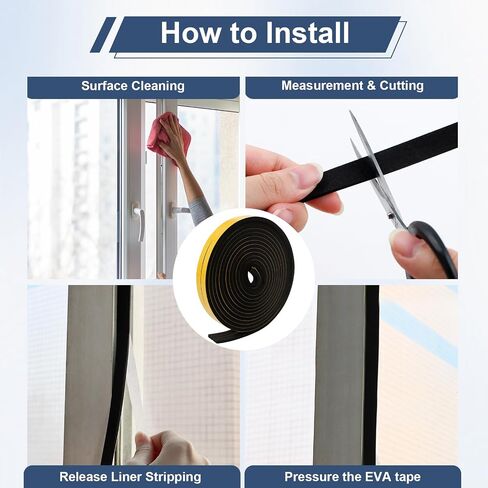 How to Install

Surface Cleaning

Measurement & Cutting

Release Liner Stripping

Pressure the EVA tape