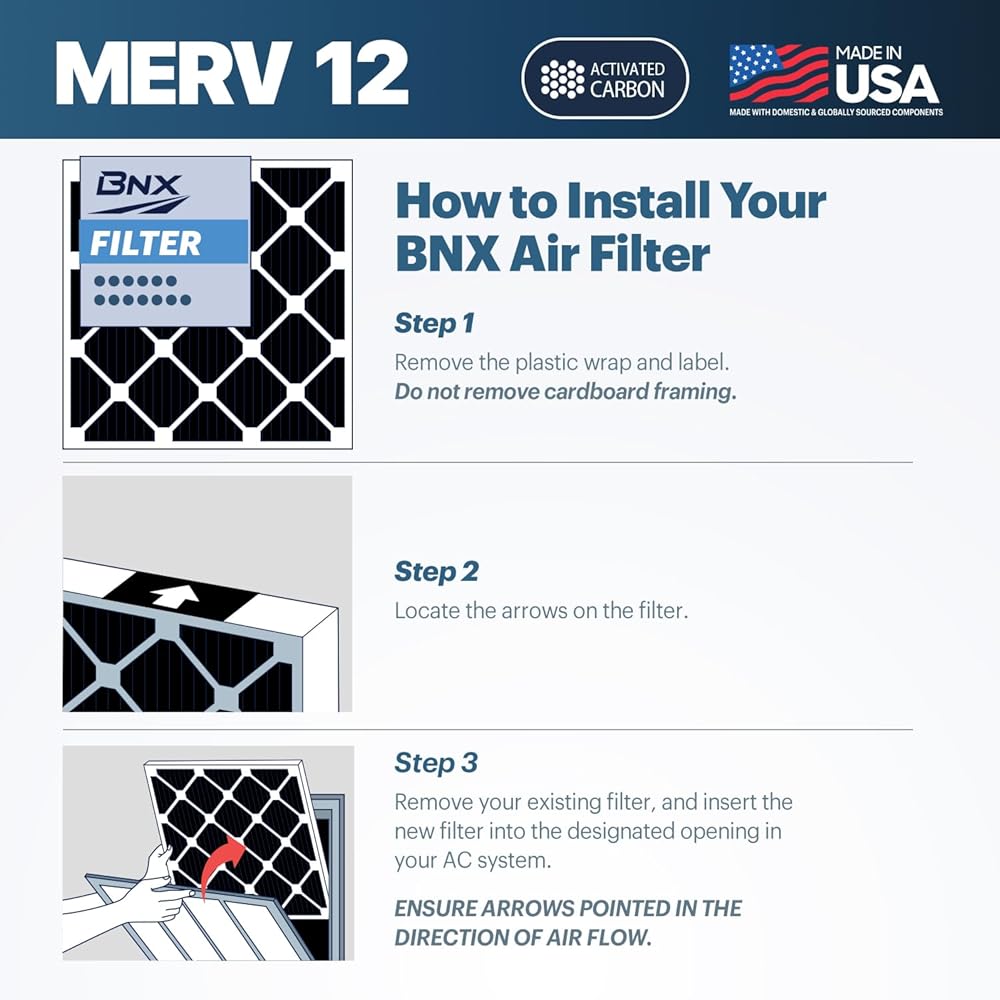 MERV 12

ACTIVATED CARBON

MADE IN USA
MADE WITH DOMESTIC & GLOBALLY SOURCED COMPONENTS

BNX
FILTER

How to Install Your BNX Air Filter

Step 1
Remove the plastic wrap and label.
Do not remove cardboard framing.

Step 2
Locate the arrows on the filter.

Step 3
Remove your existing filter, and insert the new filter into the designated opening in your AC system.

ENSURE ARROWS POINTED IN THE DIRECTION OF AIR FLOW.