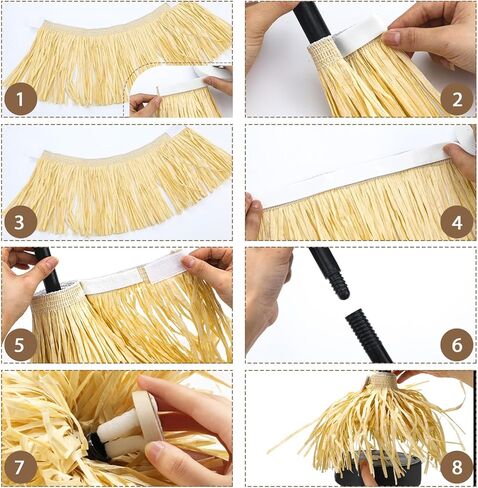 1
2
3
4
5
6
7
8