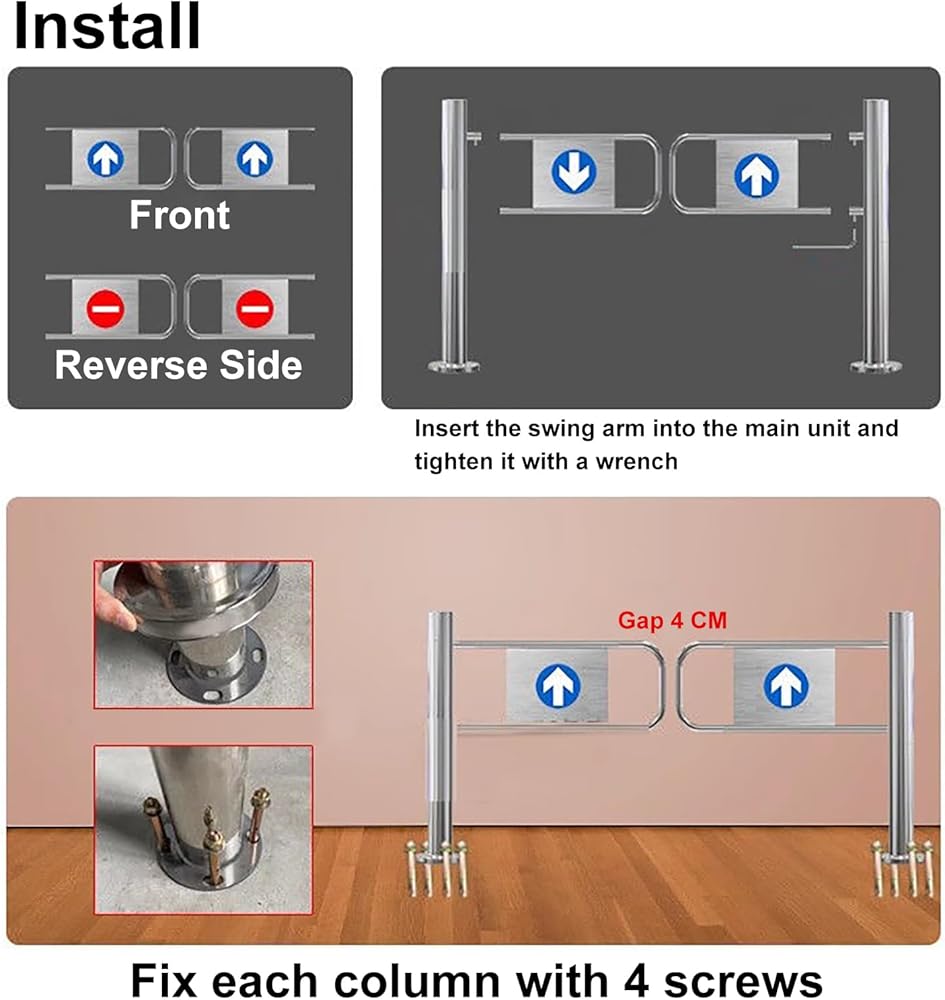 Install

Front

Reverse Side

Insert the swing arm into the main unit and tighten it with a wrench

Gap 4 CM

Fix each column with 4 screws