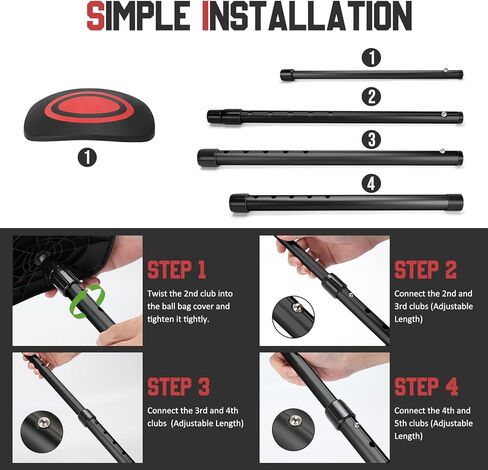 SIMPLE INSTALLATION

1

1

2

3

4

STEP 1
Twist the 2nd club into the ball bag cover and tighten it tightly.

STEP 2
Connect the 2nd and 3rd clubs (Adjustable Length)

STEP 3
Connect the 3rd and 4th clubs (Adjustable Length)

STEP 4
Connect the 4th and 5th clubs (Adjustable Length)