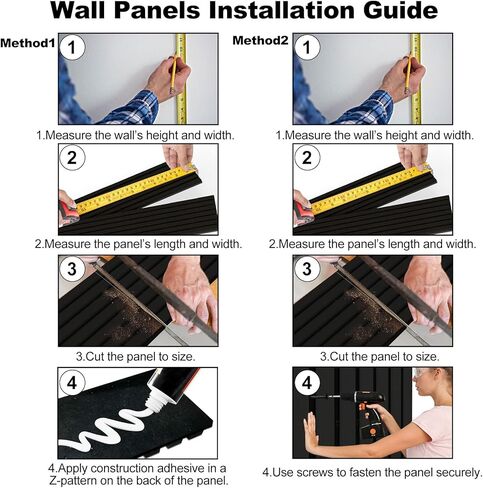 Wall Panels Installation Guide

Method1

1

1.Measure the wall's height and width.

2

2.Measure the panel's length and width.

3

3.Cut the panel to size.

4

4.Apply construction adhesive in a Z-pattern on the back of the panel.

Method2

1

1.Measure the wall's height and width.

2

2.Measure the panel's length and width.

3

3.Cut the panel to size.

4

4.Use screws to fasten the panel securely.