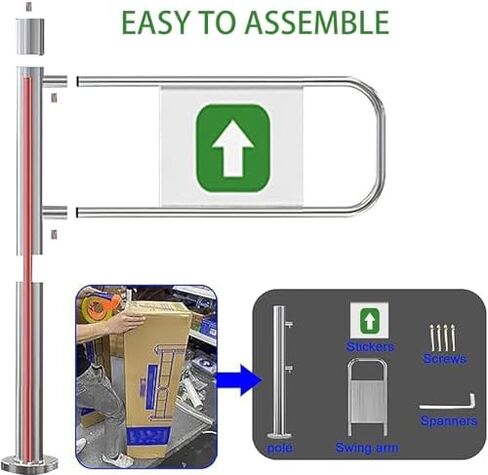 EASY TO ASSEMBLE

Stickers

Screws

Spanners

pole

Swing arm