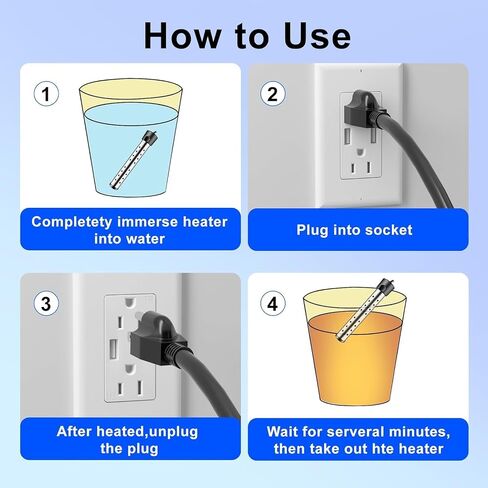 How to Use

1

Completety immerse heater into water

2

Plug into socket

3

After heated,unplug the plug

4

Wait for serveral minutes, then take out hte heater