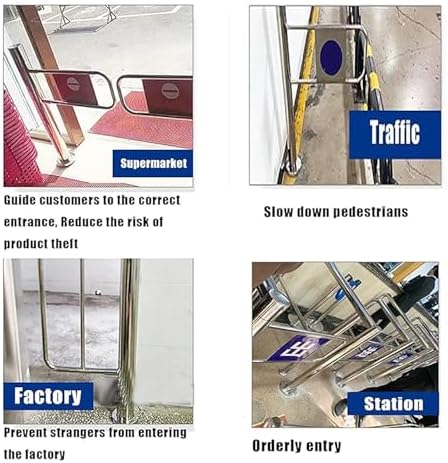 Supermarket

Guide customers to the correct entrance, Reduce the risk of product theft

Traffic

Slow down pedestrians

Factory

Prevent strangers from entering the factory

Station

Orderly entry